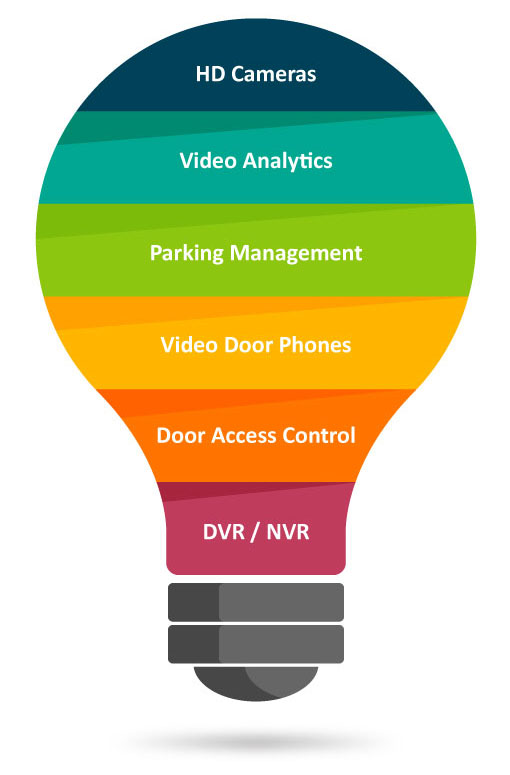 HD Cameras

Video Analytics

Parking Management

Video Door Phones

Door Access Control

DVR / NVR